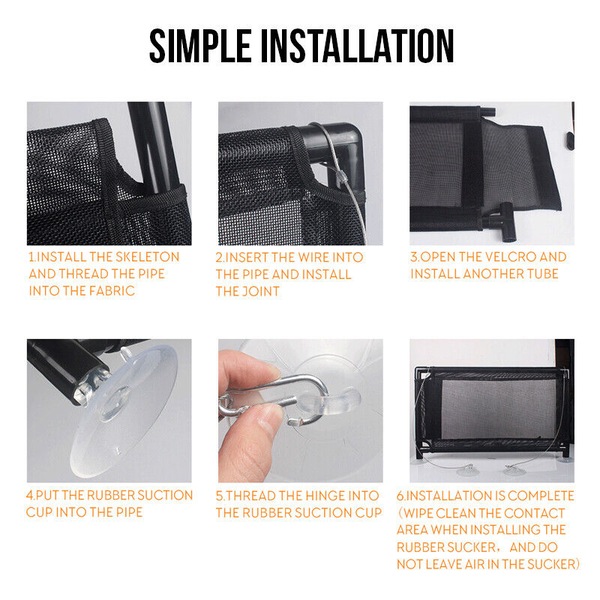 SIMPLE INSTALLATION

1.INSTALL THE SKELETON AND THREAD THE PIPE INTO THE FABRIC

2.INSERT THE WIRE INTO THE PIPE AND INSTALL THE JOINT

3.OPEN THE VELCRO AND INSTALL ANOTHER TUBE

4.PUT THE RUBBER SUCTION CUP INTO THE PIPE

5.THREAD THE HINGE INTO THE RUBBER SUCTION CUP

6.INSTALLATION IS COMPLETE （WIPE CLEAN THE CONTACT AREA WHEN INSTALLING THE RUBBER SUCKER， AND DO NOT LEAVE AIR IN THE SUCKER）