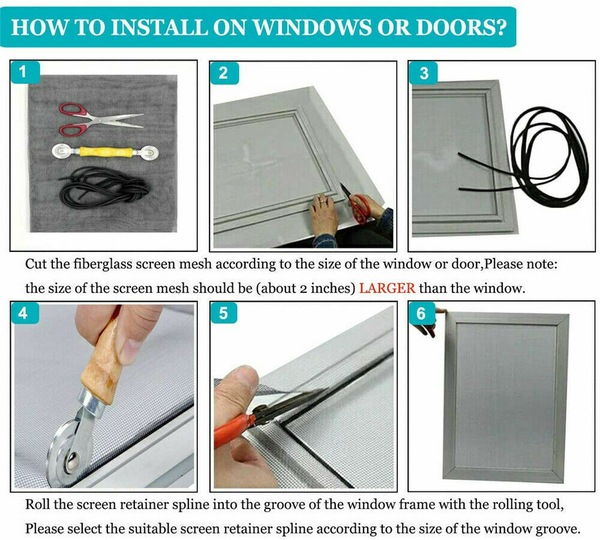 HOW TO INSTALL ON WINDOWS OR DOORS?

1

2

3

Cut the fiberglass screen mesh according to the size of the window or door,Please note: the size of the screen mesh should be (about 2 inches) LARGER than the window.

4

5

6

Roll the screen retainer spline into the groove of the window frame with the rolling tool, Please select the suitable screen retainer spline according to the size of the window groove.