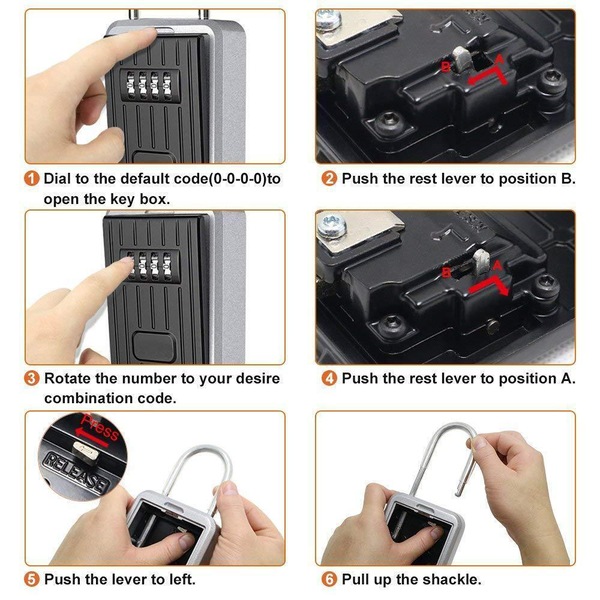 B A

1 Dial to the default code(0-0-0-0)to open the key box.

2 Push the rest lever to position B.

B A

3 Rotate the number to your desire combination code.

4 Push the rest lever to position A.

Press

RELEASE

5 Push the lever to left.

6 Pull up the shackle.