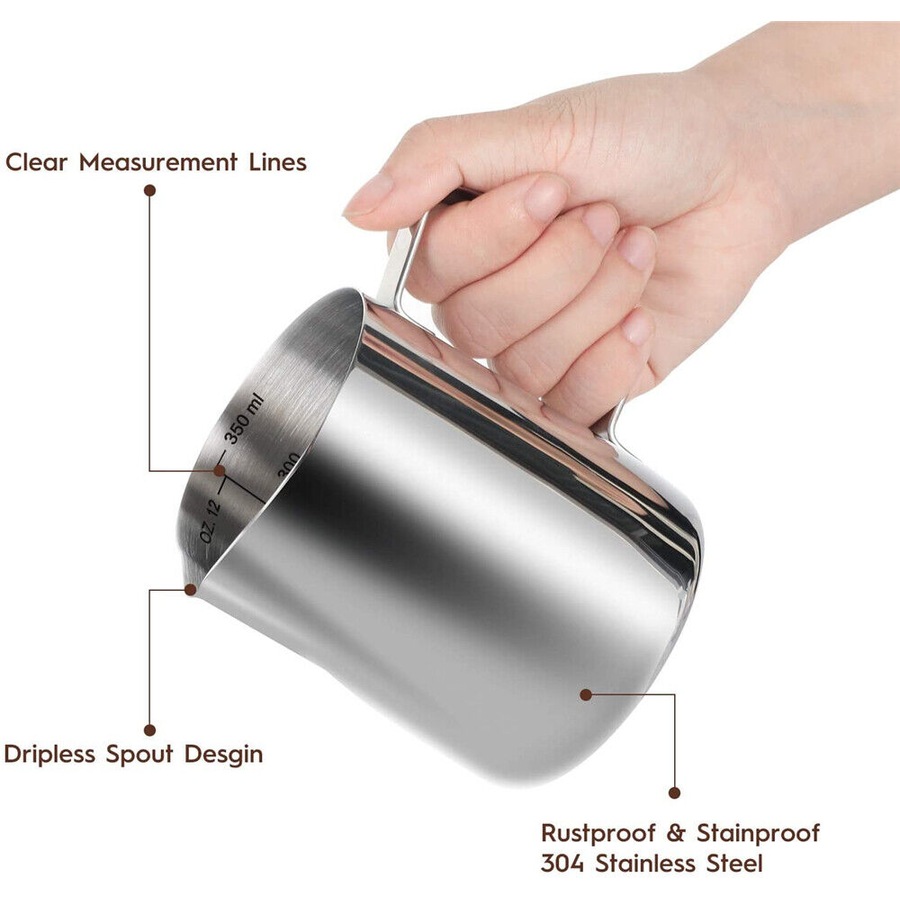 Clear Measurement Lines

350 ml
300
OZ. 12

Dripless Spout Desgin

Rustproof & Stainproof
304 Stainless Steel