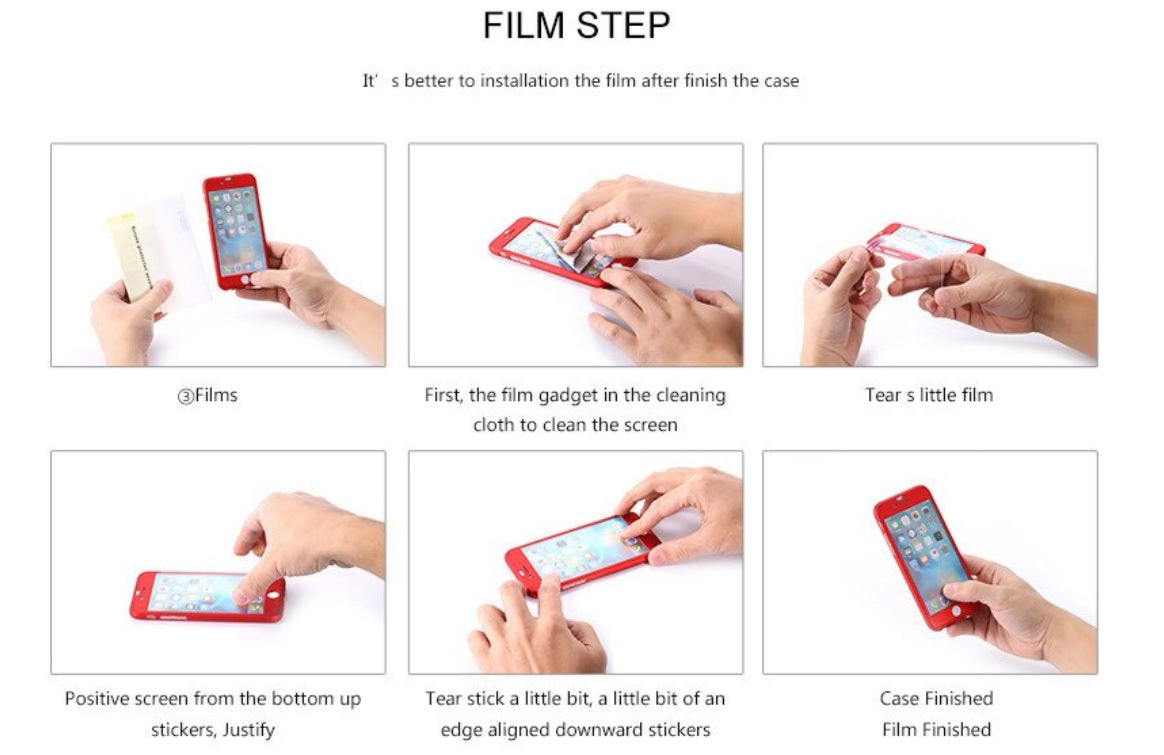 FILM STEP

It' s better to installation the film after finish the case

③Films

First, the film gadget in the cleaning cloth to clean the screen

Tear s little film

Positive screen from the bottom up stickers, Justify

Tear stick a little bit, a little bit of an edge aligned downward stickers

Case Finished
Film Finished