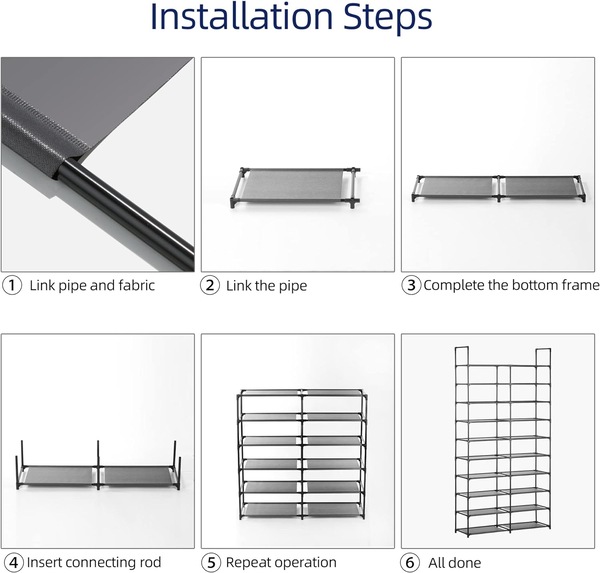 Installation Steps

① Link pipe and fabric

② Link the pipe

③ Complete the bottom frame

④ Insert connecting rod

⑤ Repeat operation

⑥ All done