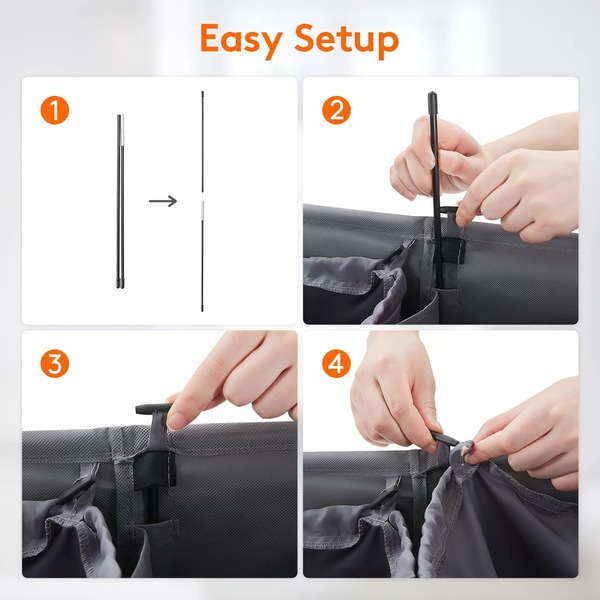 Easy Setup

1

2

3

4