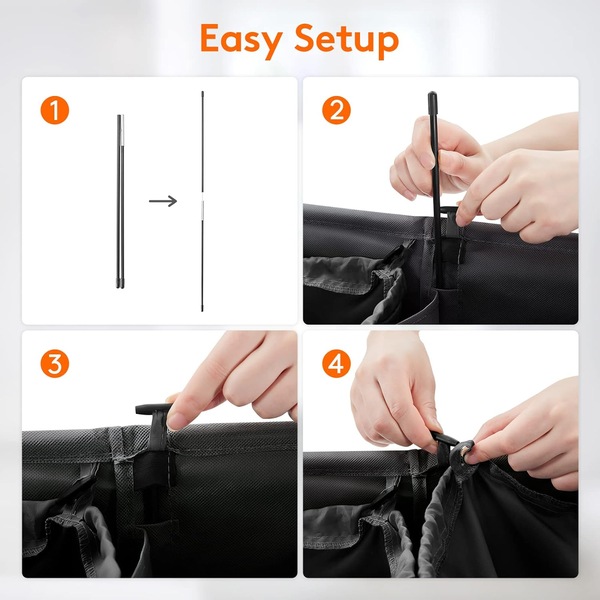 Easy Setup

1

2

3

4