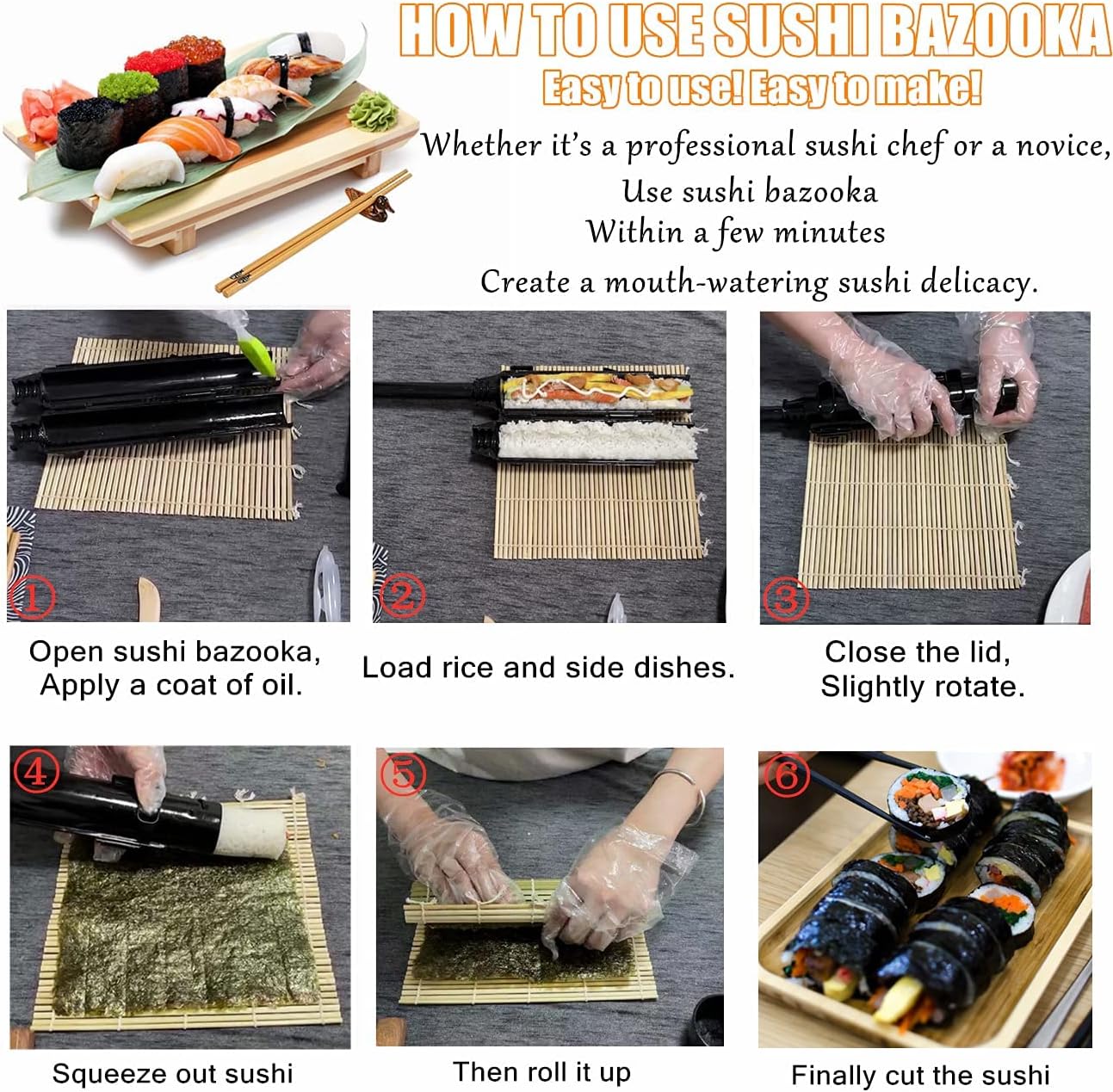 HOW TO USE SUSHI BAZOOKA

Easy to use! Easy to make!

Whether it's a professional sushi chef or a novice,
Use sushi bazooka
Within a few minutes
Create a mouth-watering sushi delicacy.

①
Open sushi bazooka,
Apply a coat of oil.

②
Load rice and side dishes.

③
Close the lid,
Slightly rotate.

④
Squeeze out sushi

⑤
Then roll it up

⑥
Finally cut the sushi