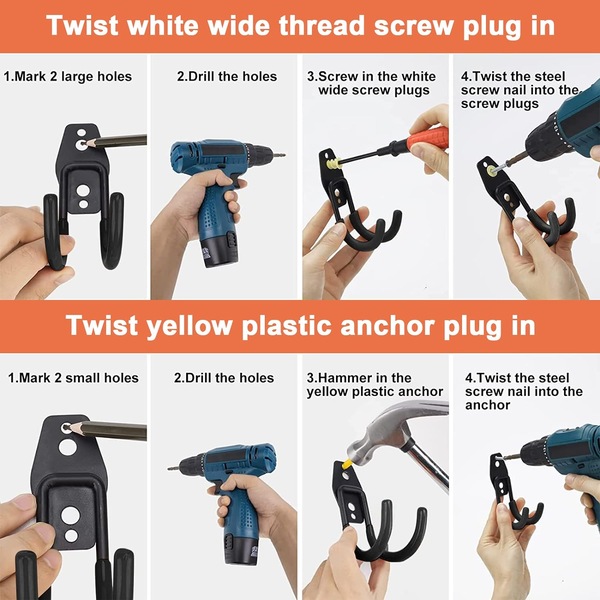 Twist white wide thread screw plug in

1.Mark 2 large holes

2.Drill the holes

3.Screw in the white wide screw plugs

4.Twist the steel screw nail into the screw plugs

Twist yellow plastic anchor plug in

1.Mark 2 small holes

2.Drill the holes

3.Hammer in the yellow plastic anchor

4.Twist the steel screw nail into the anchor