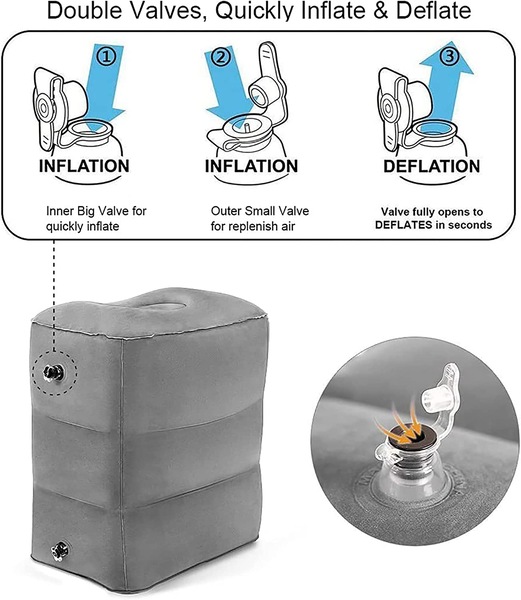 Double Valves, Quickly Inflate & Deflate

①

INFLATION

Inner Big Valve for quickly inflate

②

INFLATION

Outer Small Valve for replenish air

③

DEFLATION

Valve fully opens to DEFLATES in seconds