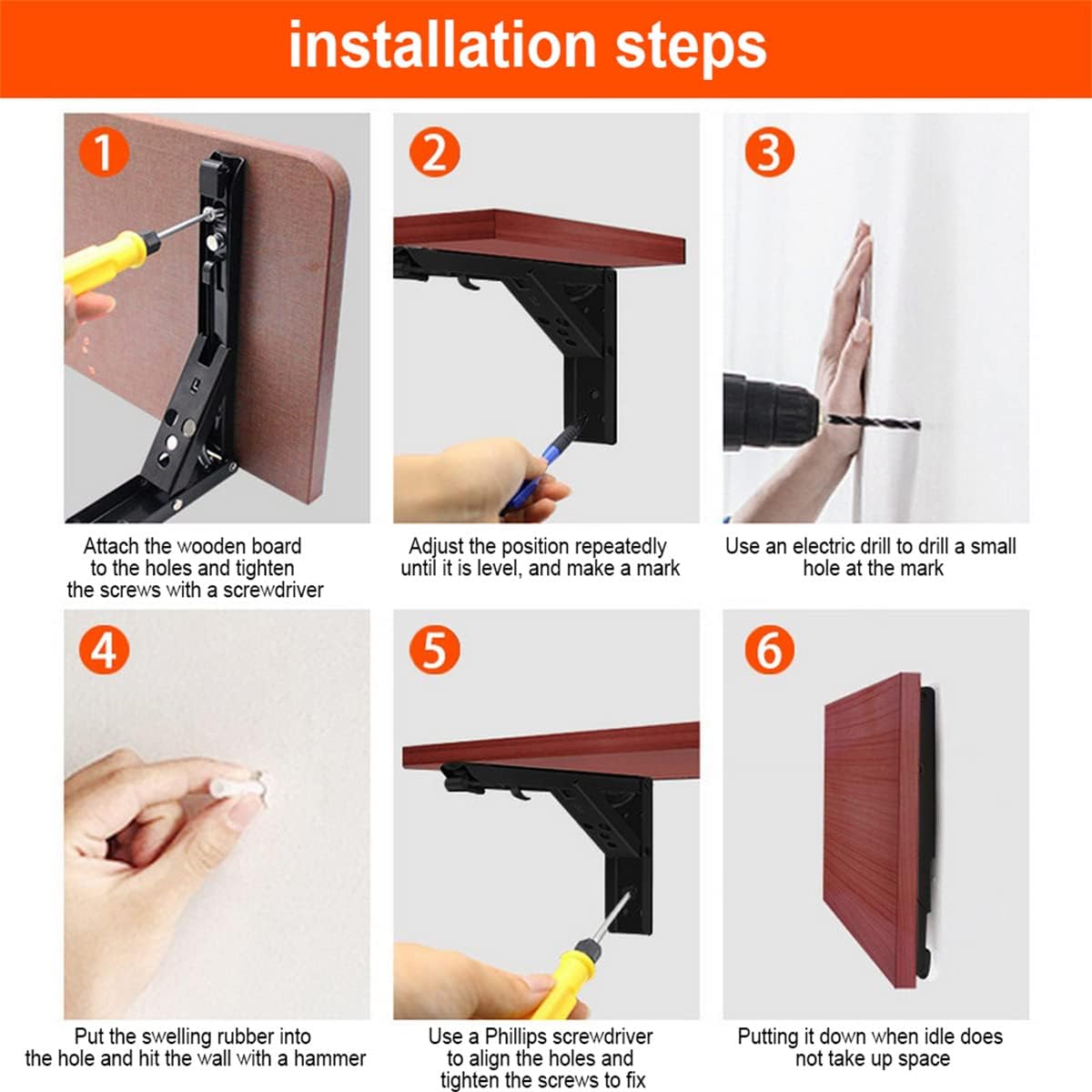 installation steps

1

Attach the wooden board to the holes and tighten the screws with a screwdriver

2

Adjust the position repeatedly until it is level, and make a mark

3

Use an electric drill to drill a small hole at the mark

4

Put the swelling rubber into the hole and hit the wall with a hammer

5

Use a Phillips screwdriver to align the holes and tighten the screws to fix

6

Putting it down when idle does not take up space