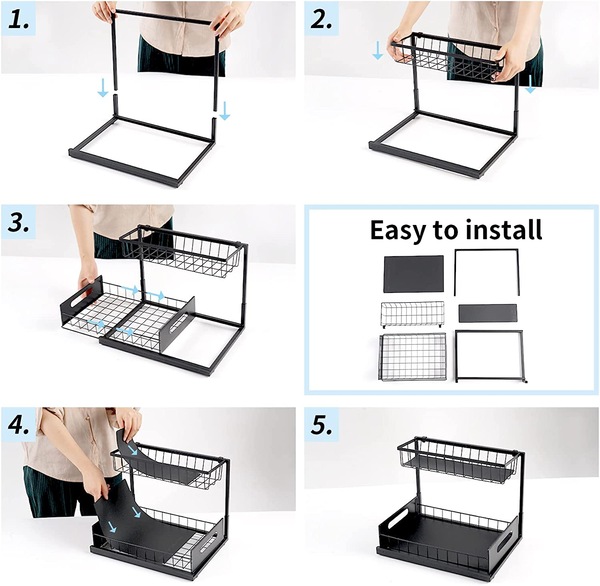 1.

2.

3.

Easy to install

4.

5.