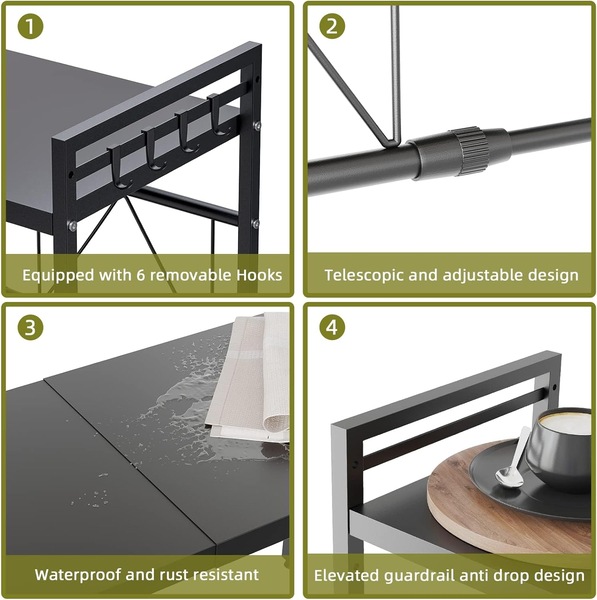 1

Equipped with 6 removable Hooks

2

Telescopic and adjustable design

3

Waterproof and rust resistant

4

Elevated guardrail anti drop design