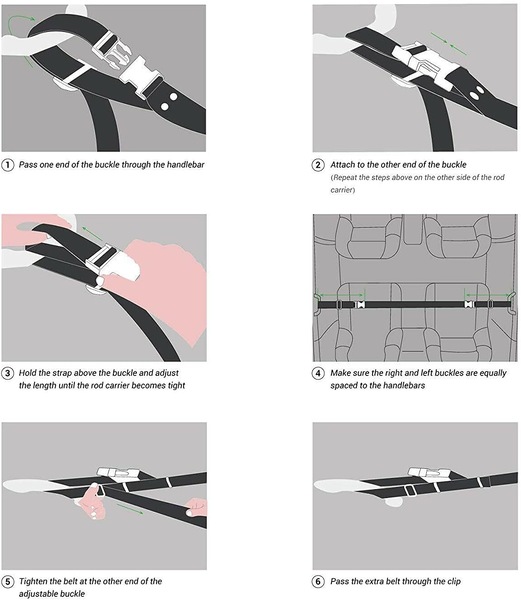 1 Pass one end of the buckle through the handlebar

2 Attach to the other end of the buckle
(Repeat the steps above on the other side of the rod carrier)

3 Hold the strap above the buckle and adjust the length until the rod carrier becomes tight

4 Make sure the right and left buckles are equally spaced to the handlebars

5 Tighten the belt at the other end of the adjustable buckle

6 Pass the extra belt through the clip