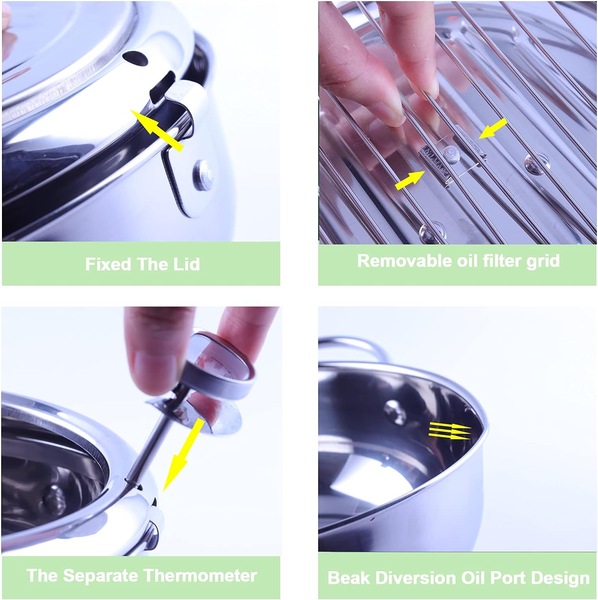 Fixed The Lid

Removable oil filter grid

The Separate Thermometer

Beak Diversion Oil Port Design