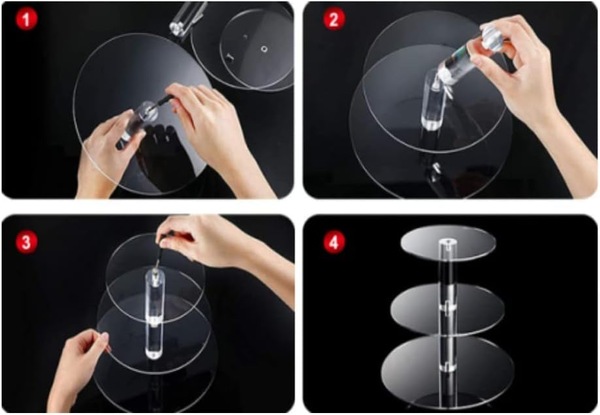 1

2

3

4