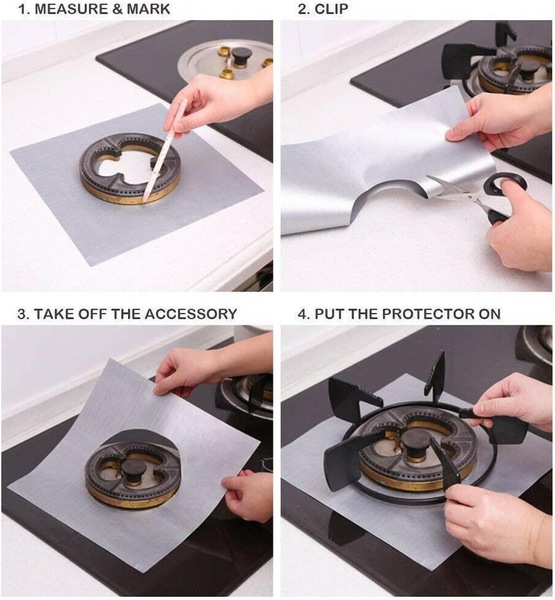 1. MEASURE & MARK

2. CLIP

3. TAKE OFF THE ACCESSORY

4. PUT THE PROTECTOR ON