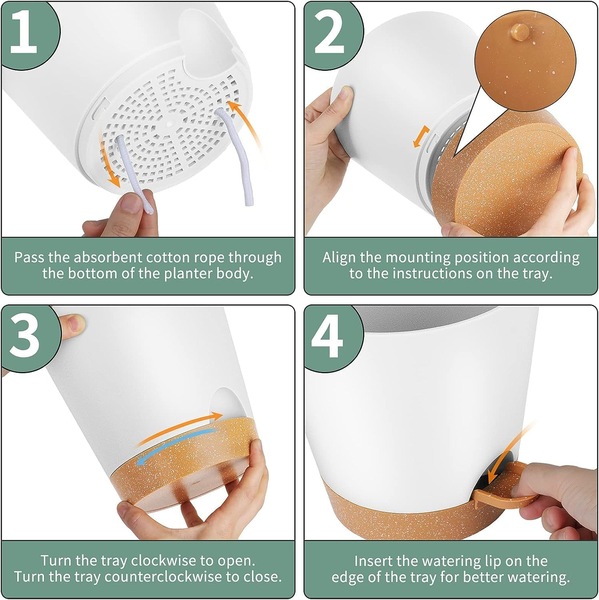 1

Pass the absorbent cotton rope through the bottom of the planter body.

2

Align the mounting position according to the instructions on the tray.

3

Turn the tray clockwise to open. Turn the tray counterclockwise to close.

4

Insert the watering lip on the edge of the tray for better watering.