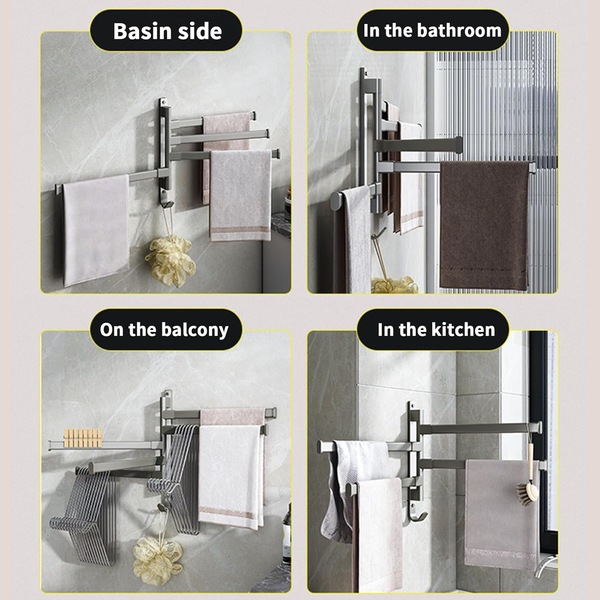 Basin side

In the bathroom

On the balcony

In the kitchen