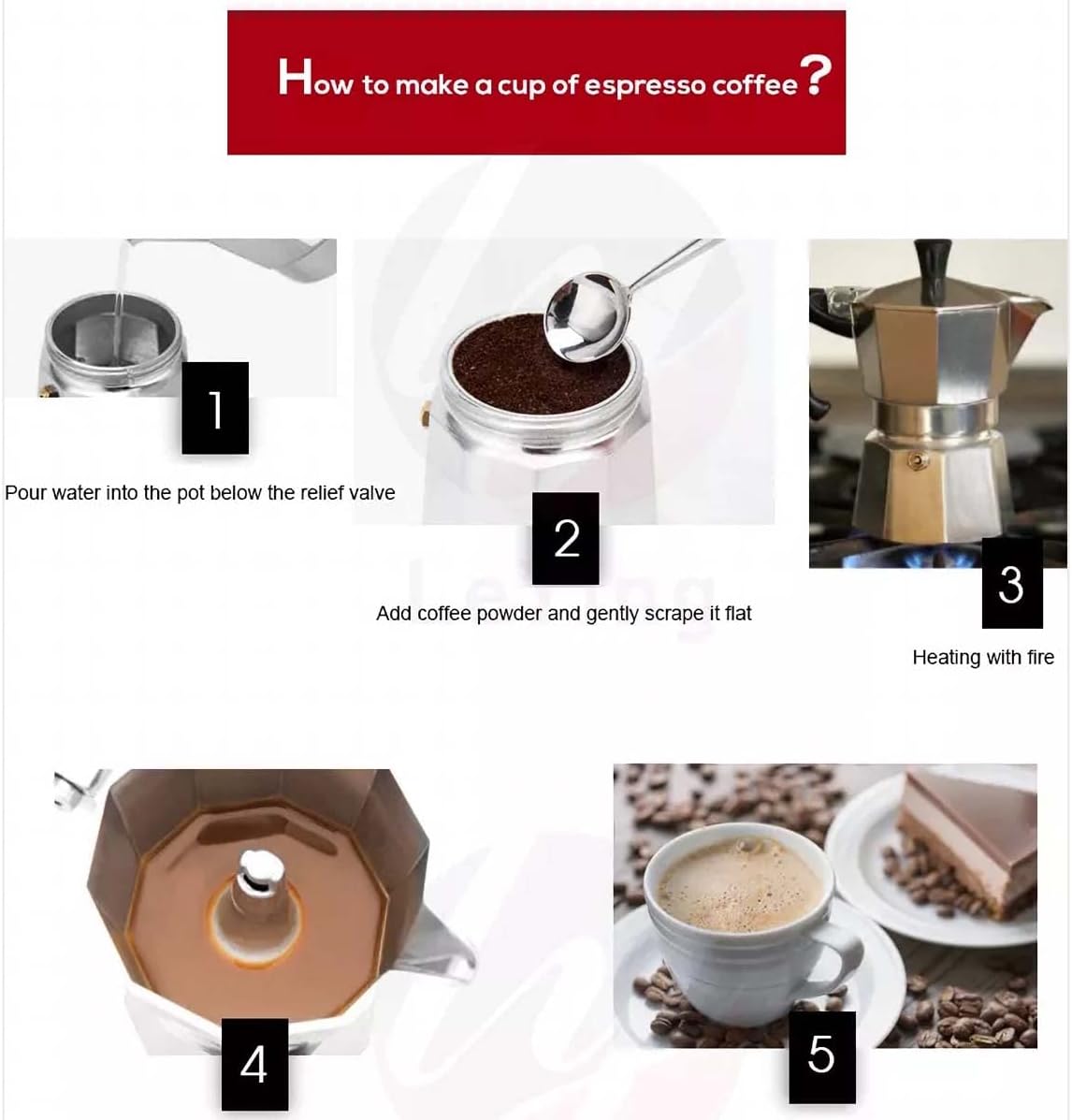 How to make a cup of espresso coffee?

1

Pour water into the pot below the relief valve

2

Add coffee powder and gently scrape it flat

3

Heating with fire

4

5