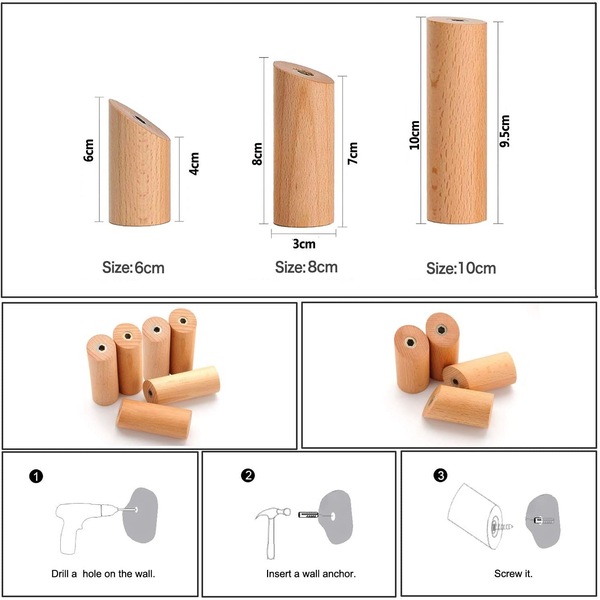 6cm
4cm
Size:6cm

8cm
7cm
3cm
Size:8cm

10cm
9.5cm
Size:10cm

1
Drill a hole on the wall.

2
Insert a wall anchor.

3
Screw it.