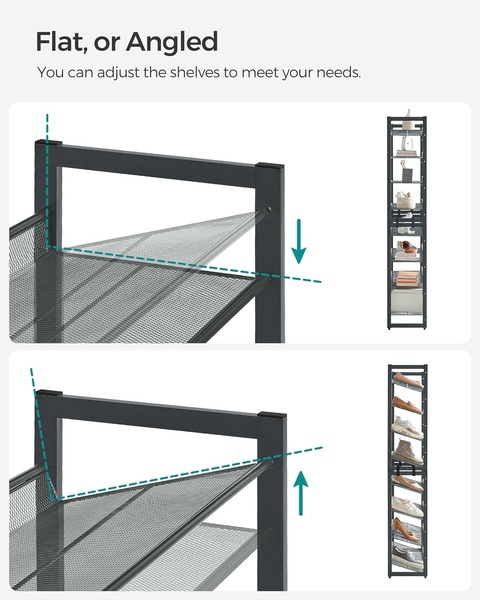 Flat, or Angled

You can adjust the shelves to meet your needs.