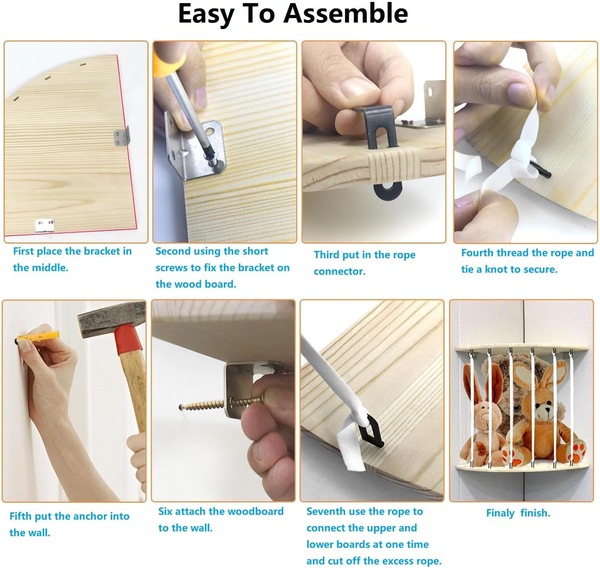 Easy To Assemble

First place the bracket in the middle.

Second using the short screws to fix the bracket on the wood board.

Third put in the rope connector.

Fourth thread the rope and tie a knot to secure.

Fifth put the anchor into the wall.

Six attach the woodboard to the wall.

Seventh use the rope to connect the upper and lower boards at one time and cut off the excess rope.

Finaly finish.