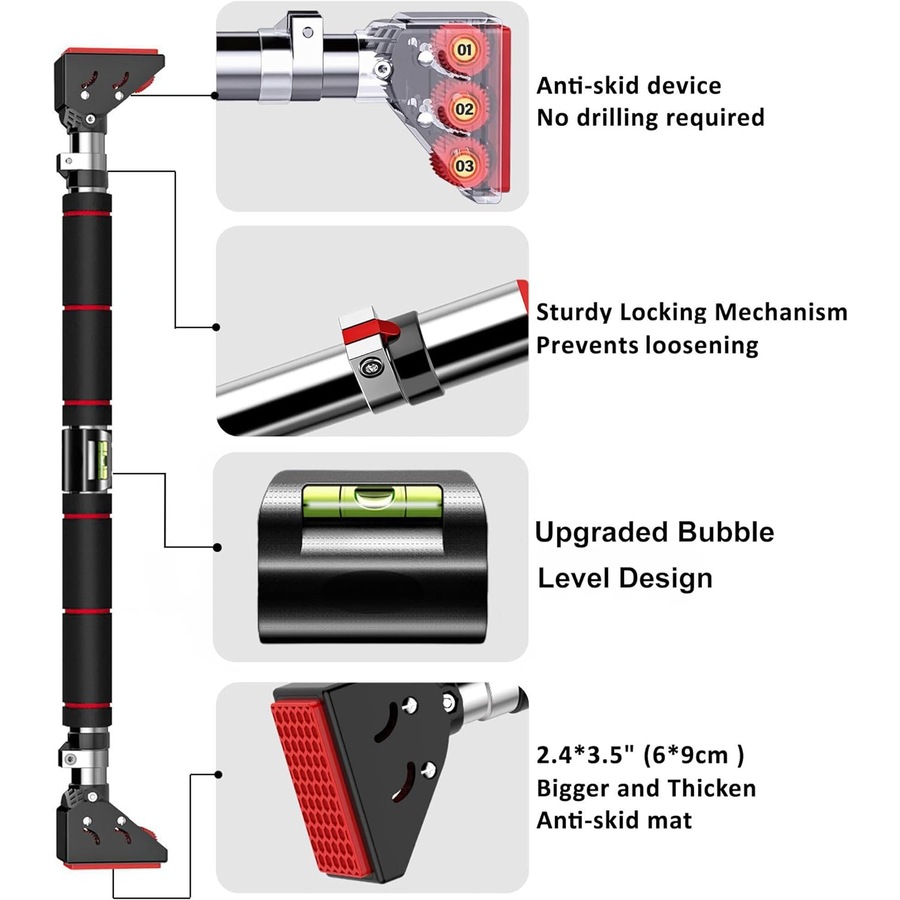 01
02
03

Anti-skid device
No drilling required

Sturdy Locking Mechanism
Prevents loosening

Upgraded Bubble
Level Design

2.4*3.5" (6*9cm )
Bigger and Thicken
Anti-skid mat