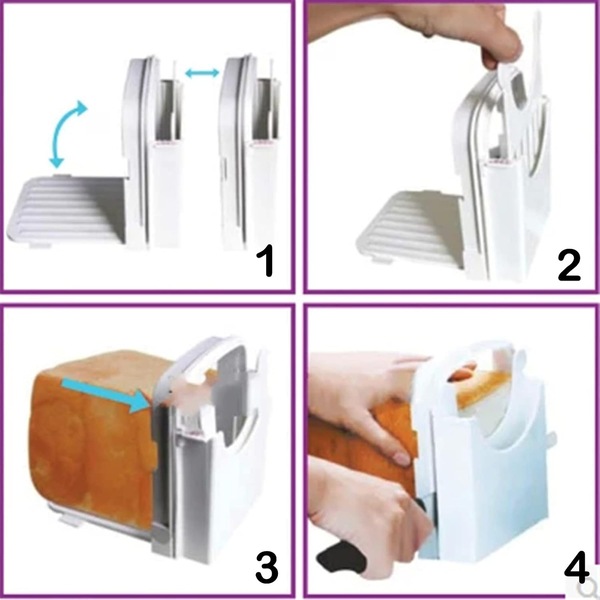 1

2

3

4