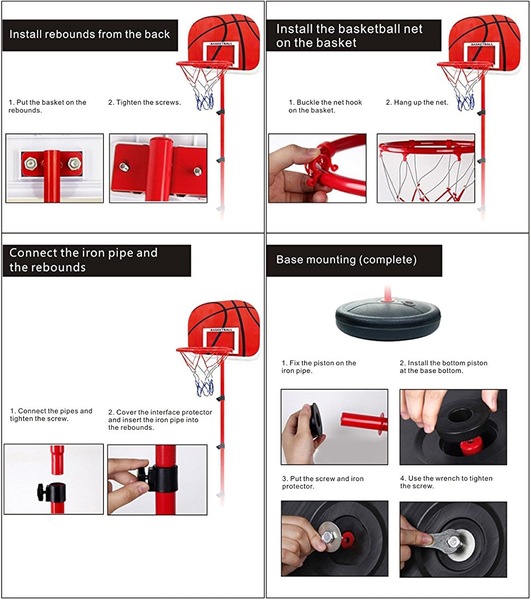 Install rebounds from the back

BASKETBALL

1. Put the basket on the rebounds.

2. Tighten the screws.

Install the basketball net on the basket

BASKETBALL

1. Buckle the net hook on the basket.

2. Hang up the net.

Connect the iron pipe and the rebounds

BASKETBALL

1. Connect the pipes and tighten the screw.

2. Cover the interface protector and insert the iron pipe into the rebounds.

Base mounting (complete)

1. Fix the piston on the iron pipe.

2. Install the bottom piston at the base bottom.

3. Put the screw and iron protector.

4. Use the wrench to tighten the screw.