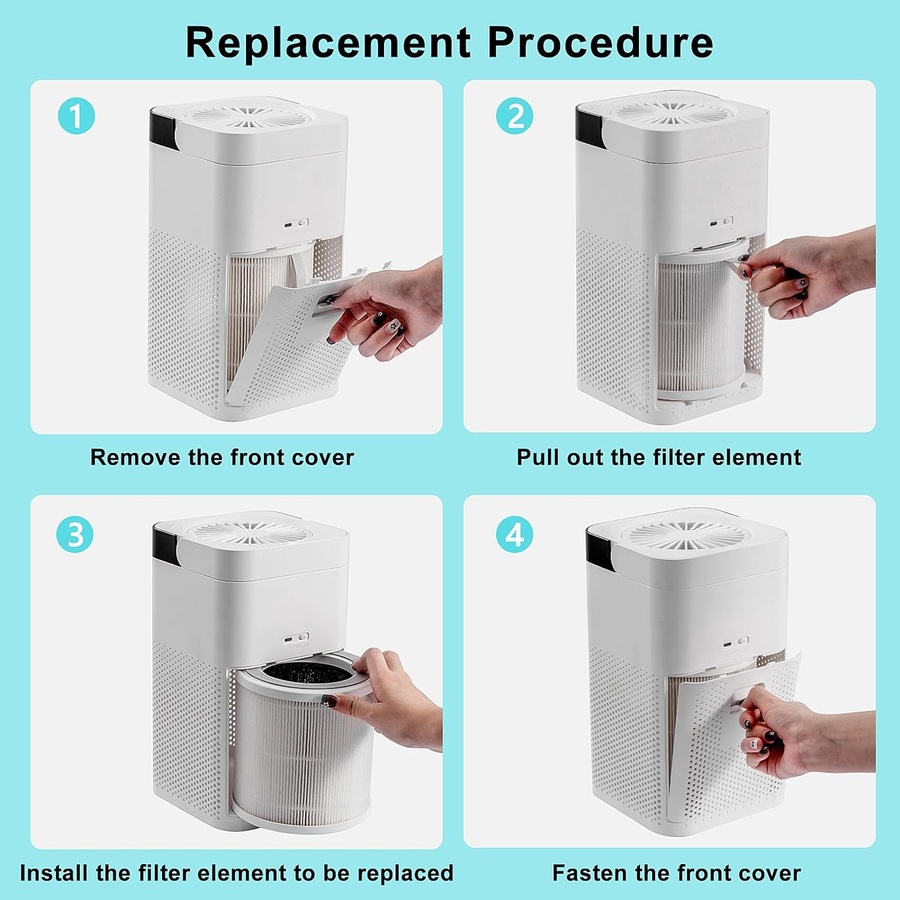 Replacement Procedure

1

Remove the front cover

2

Pull out the filter element

3

Install the filter element to be replaced

4

Fasten the front cover