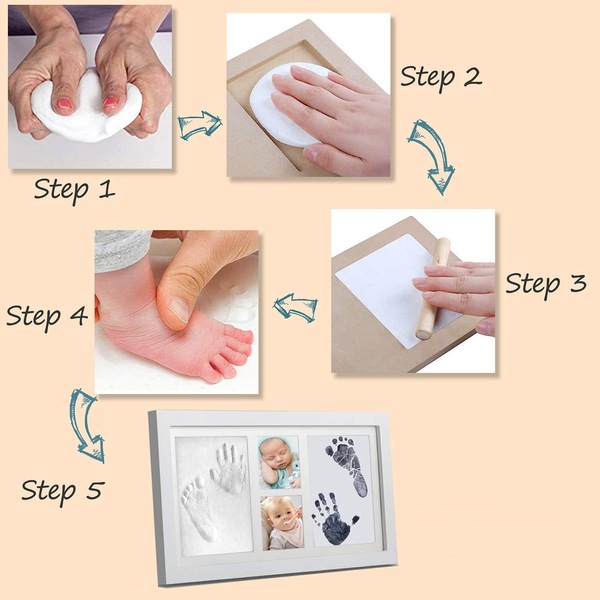 Step 1

Step 2

Step 3

Step 4

Step 5