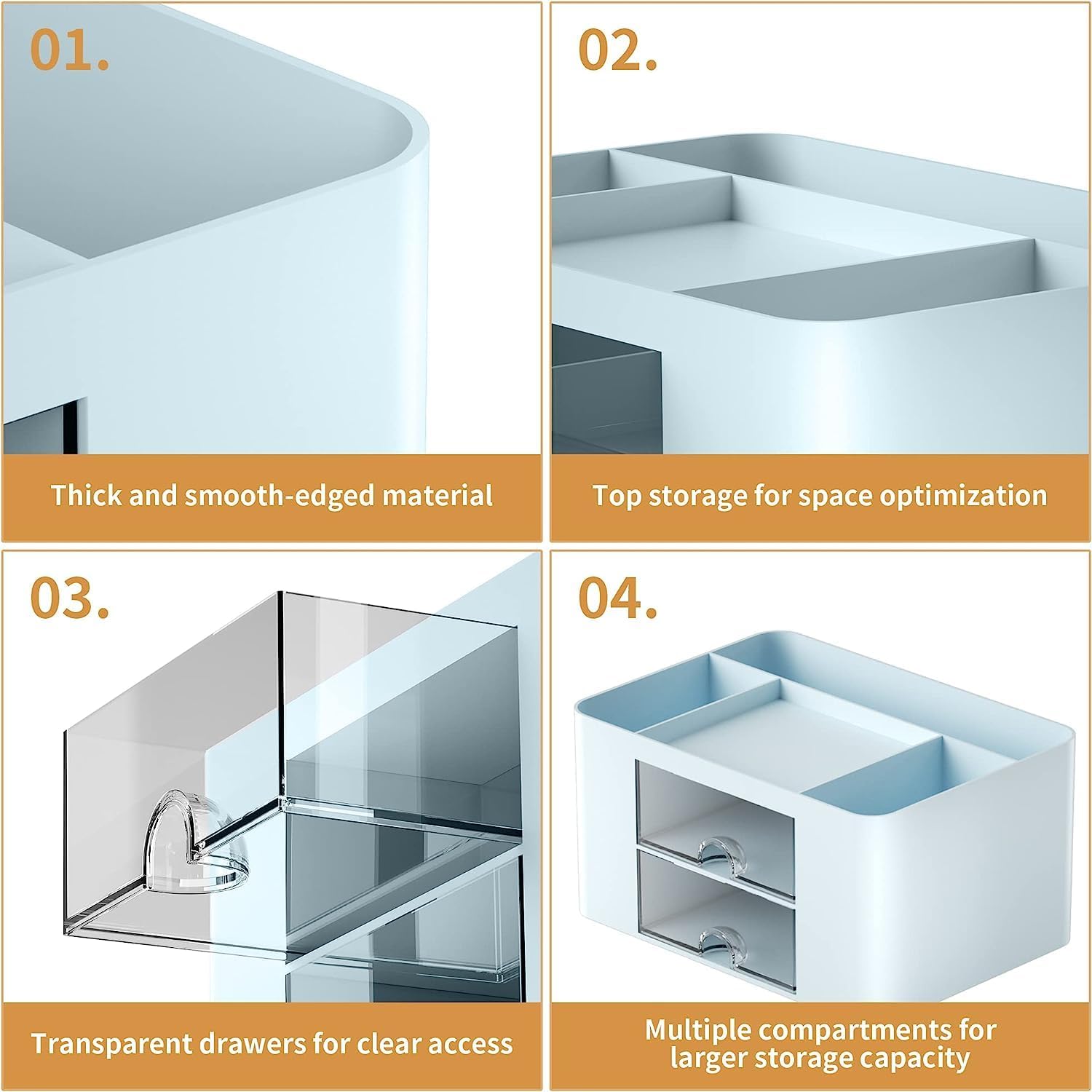 01.

Thick and smooth-edged material

02.

Top storage for space optimization

03.

Transparent drawers for clear access

04.

Multiple compartments for larger storage capacity