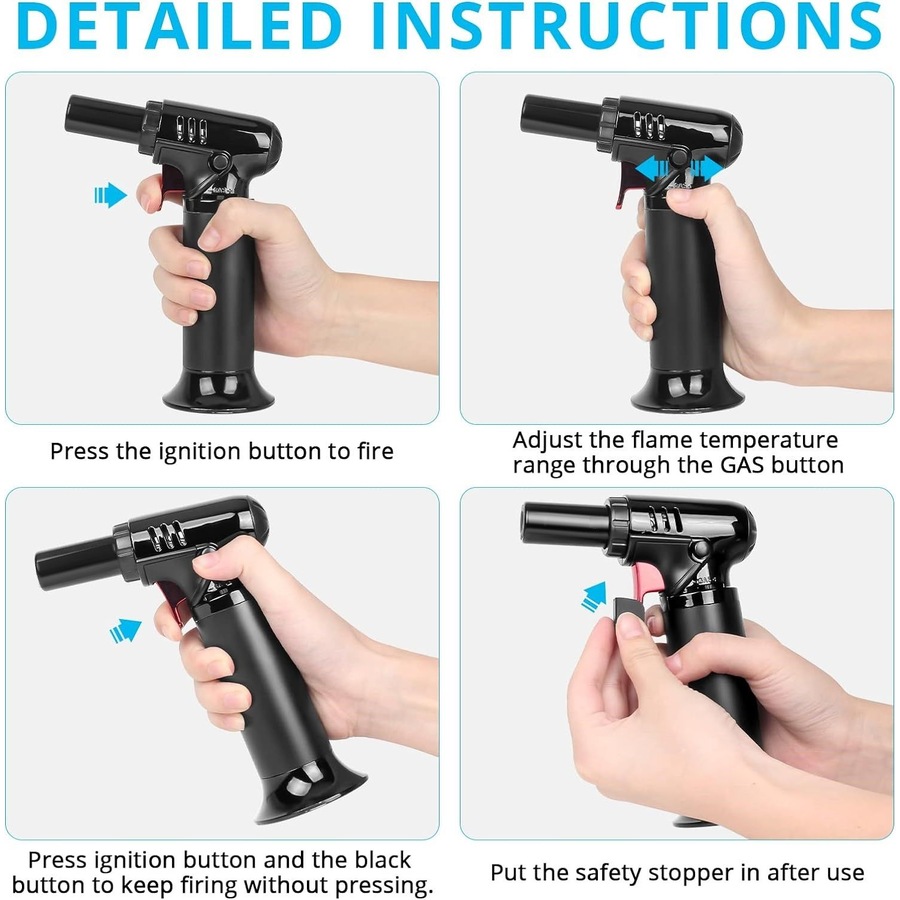 DETAILED INSTRUCTIONS

Press the ignition button to fire

Adjust the flame temperature range through the GAS button

Press ignition button and the black button to keep firing without pressing.

Put the safety stopper in after use