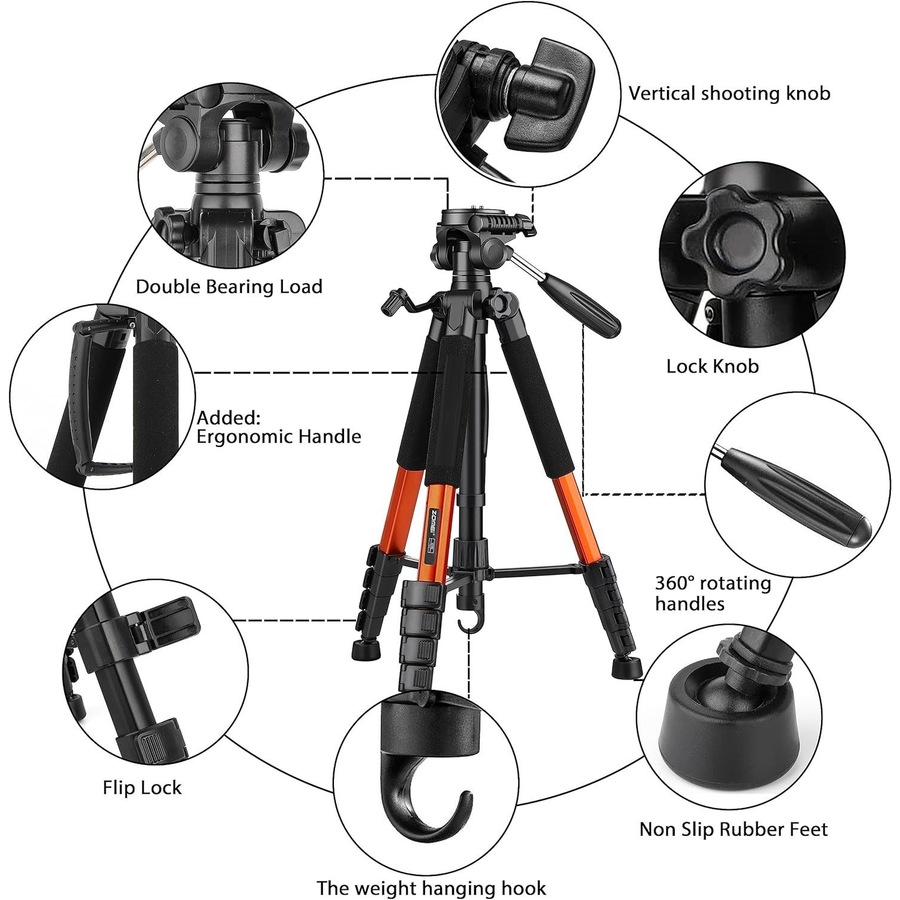 Vertical shooting knob

Double Bearing Load

Lock Knob

Added:
Ergonomic Handle

ZOMEI

360° rotating handles

Flip Lock

Non Slip Rubber Feet

The weight hanging hook