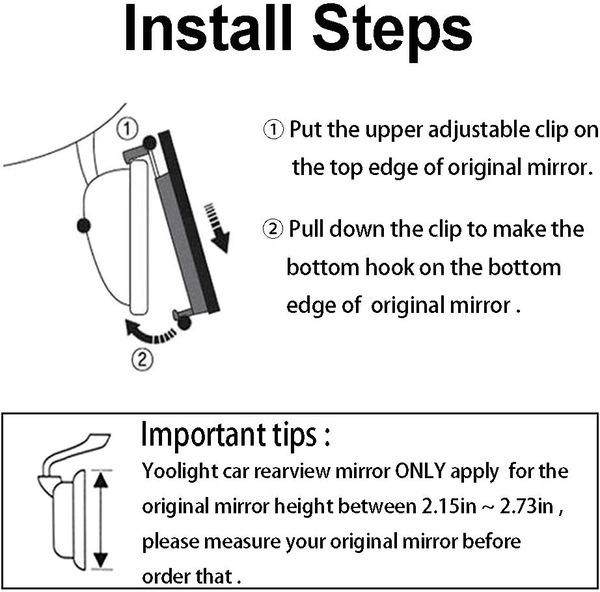 Install Steps

①

②

① Put the upper adjustable clip on the top edge of original mirror.

② Pull down the clip to make the bottom hook on the bottom edge of original mirror .

Important tips :

Yoolight car rearview mirror ONLY apply for the original mirror height between 2.15in ~ 2.73in , please measure your original mirror before order that .