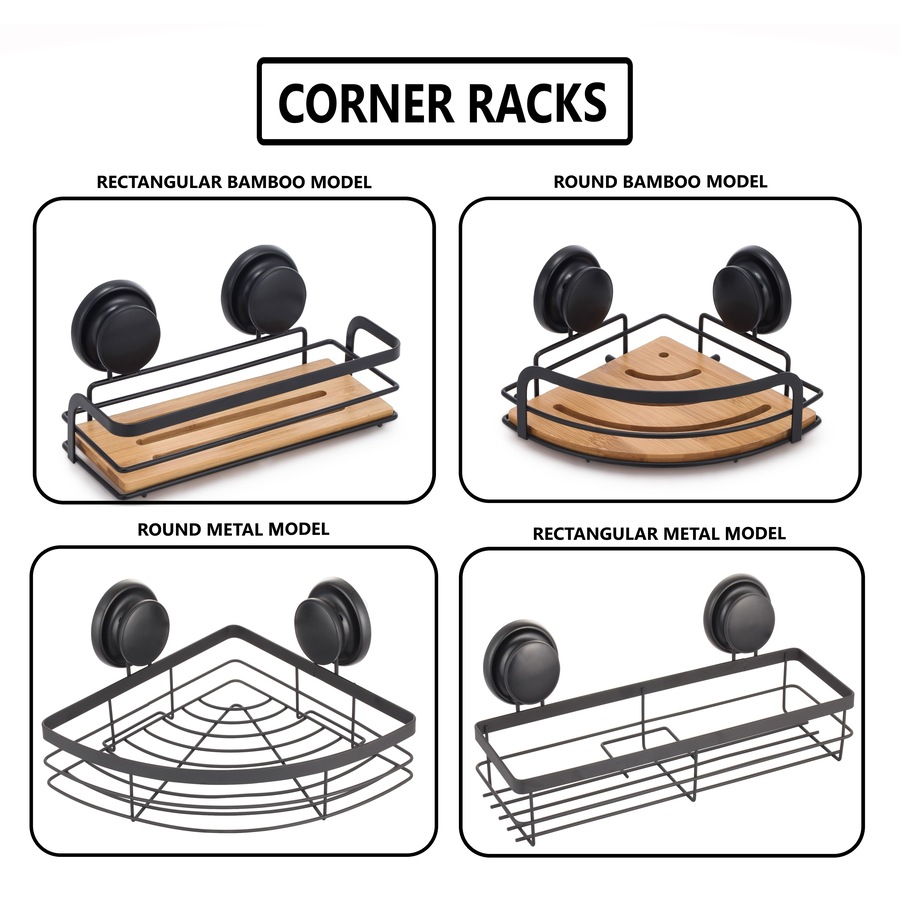 CORNER RACKS

RECTANGULAR BAMBOO MODEL

ROUND BAMBOO MODEL

ROUND METAL MODEL

RECTANGULAR METAL MODEL