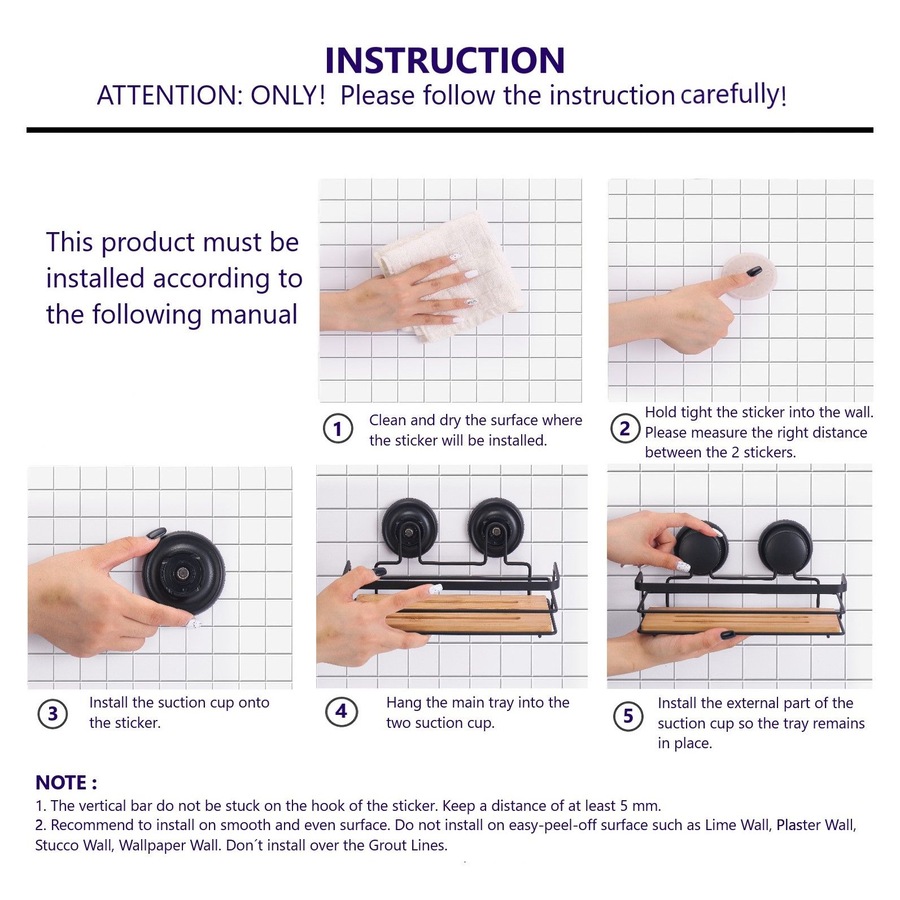 INSTRUCTION

ATTENTION: ONLY! Please follow the instruction carefully!

This product must be installed according to the following manual

1 Clean and dry the surface where the sticker will be installed.

2 Hold tight the sticker into the wall. Please measure the right distance between the 2 stickers.

3 Install the suction cup onto the sticker.

4 Hang the main tray into the two suction cup.

5 Install the external part of the suction cup so the tray remains in place.

NOTE :

1. The vertical bar do not be stuck on the hook of the sticker. Keep a distance of at least 5 mm.

2. Recommend to install on smooth and even surface. Do not install on easy-peel-off surface such as Lime Wall, Plaster Wall, Stucco Wall, Wallpaper Wall. Don´t install over the Grout Lines.