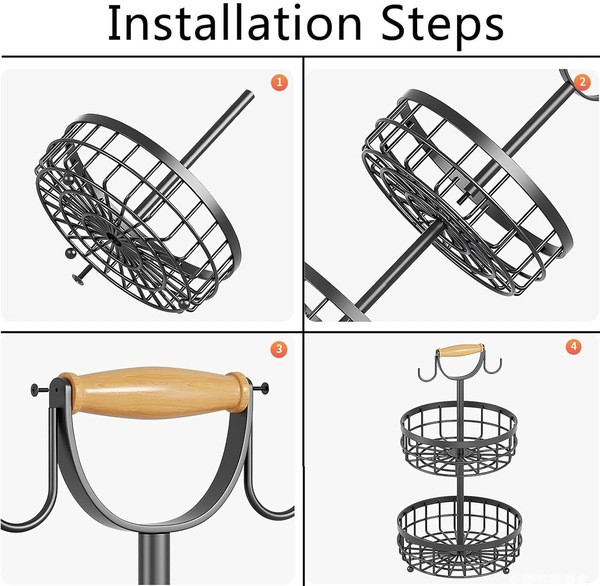 Installation Steps

1

2

3

4