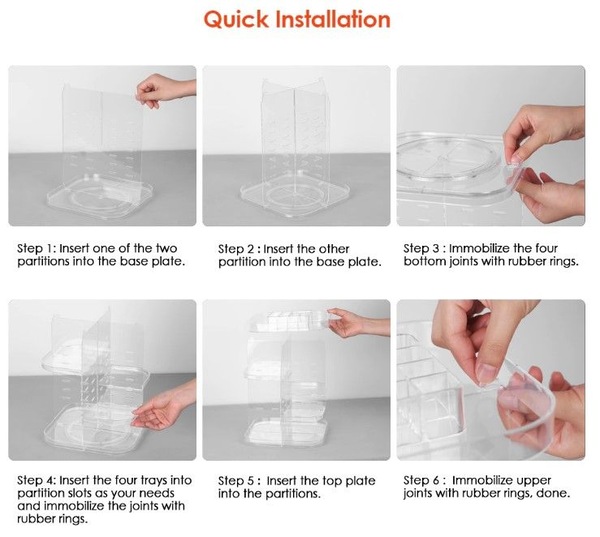 Quick Installation

Step 1: Insert one of the two partitions into the base plate.

Step 2 : Insert the other partition into the base plate.

Step 3 : Immobilize the four bottom joints with rubber rings.

Step 4: Insert the four trays into partition slots as your needs and immobilize the joints with rubber rings.

Step 5 : Insert the top plate into the partitions.

Step 6 : Immobilize upper joints with rubber rings, done.