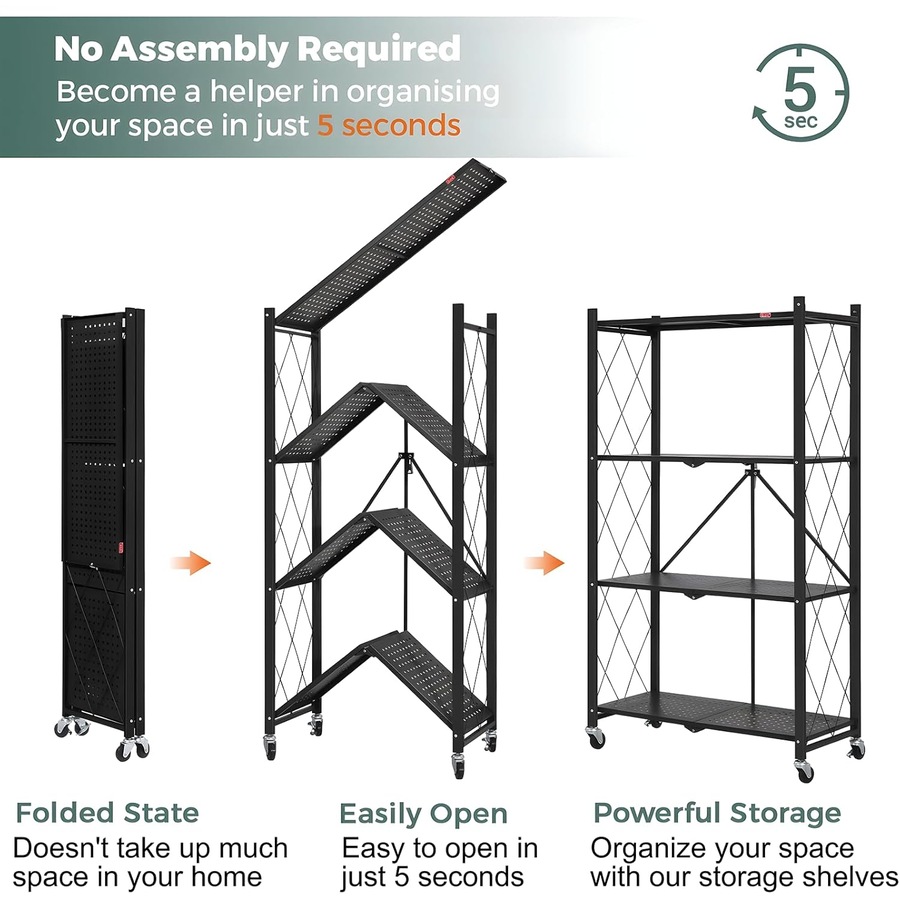 No Assembly Required
Become a helper in organising your space in just 5 seconds

5 sec

Folded State
Doesn't take up much space in your home

Easily Open
Easy to open in just 5 seconds

Powerful Storage
Organize your space with our storage shelves