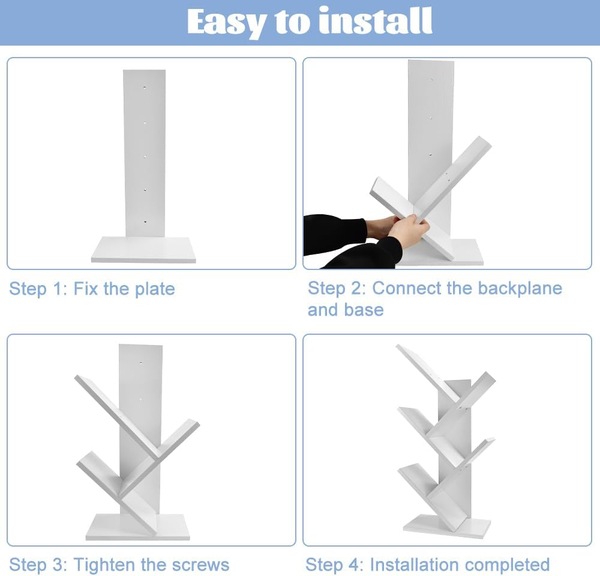 Easy to install

Step 1: Fix the plate

Step 2: Connect the backplane and base

Step 3: Tighten the screws

Step 4: Installation completed