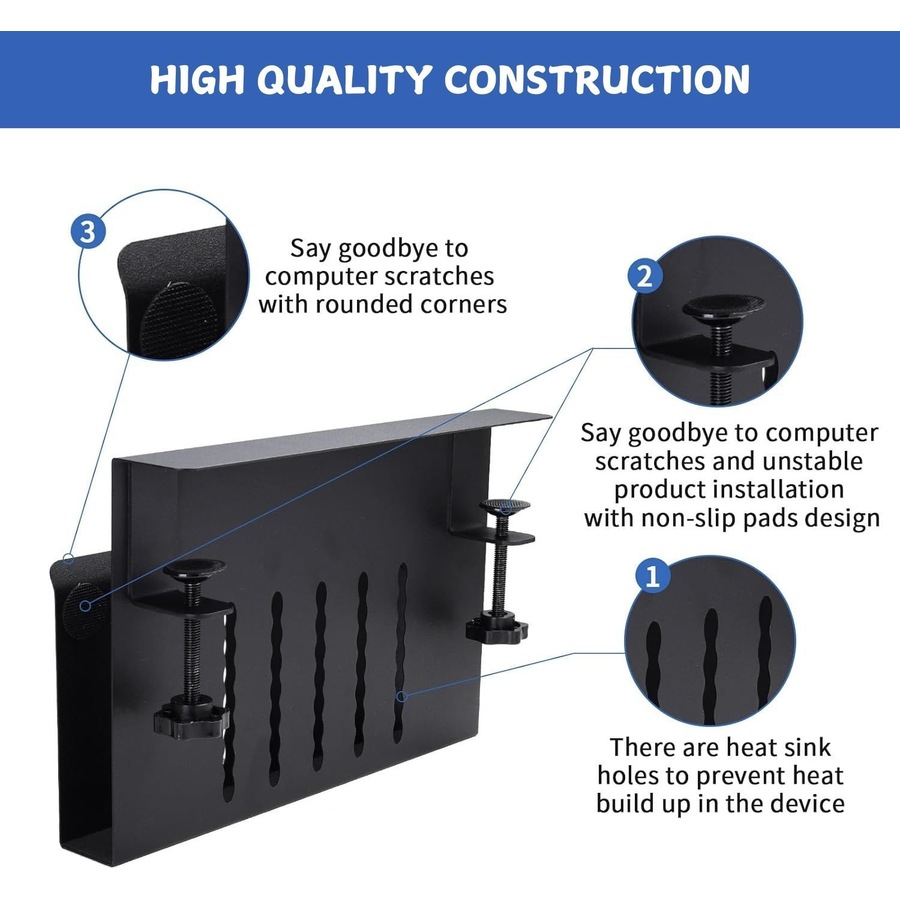 HIGH QUALITY CONSTRUCTION

3

Say goodbye to computer scratches with rounded corners

2

Say goodbye to computer scratches and unstable product installation with non-slip pads design

1

There are heat sink holes to prevent heat build up in the device