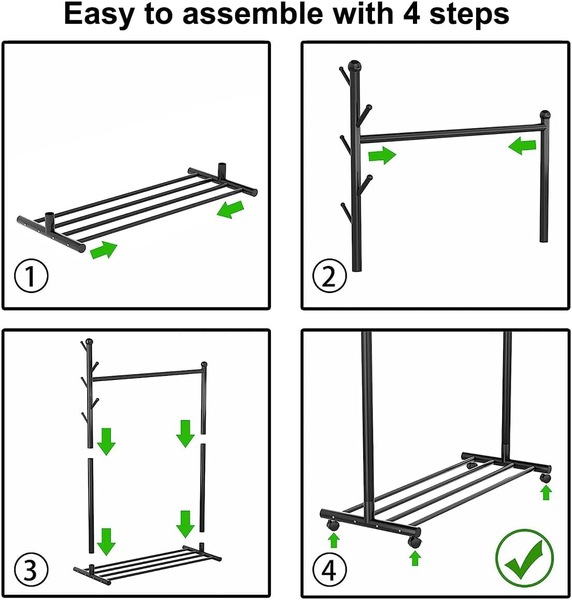 Easy to assemble with 4 steps

①

②

③

④