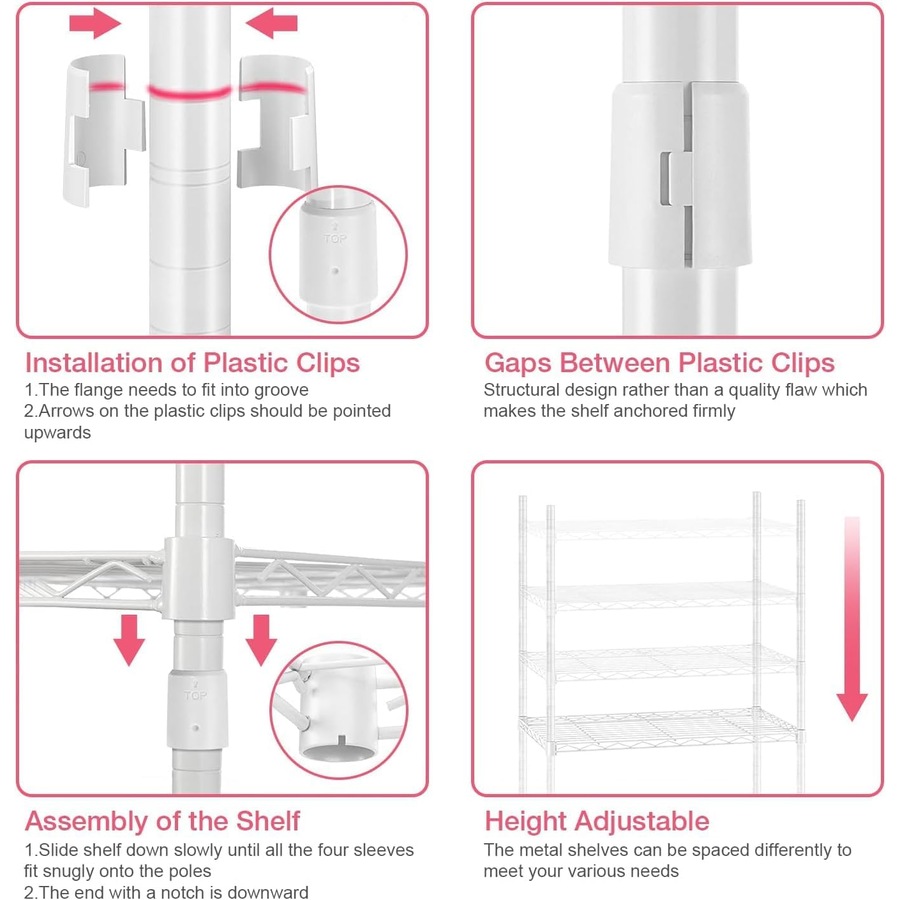 TOP

Installation of Plastic Clips
1.The flange needs to fit into groove
2.Arrows on the plastic clips should be pointed upwards

Gaps Between Plastic Clips
Structural design rather than a quality flaw which makes the shelf anchored firmly

TOP

Assembly of the Shelf
1.Slide shelf down slowly until all the four sleeves fit snugly onto the poles
2.The end with a notch is downward

Height Adjustable
The metal shelves can be spaced differently to meet your various needs