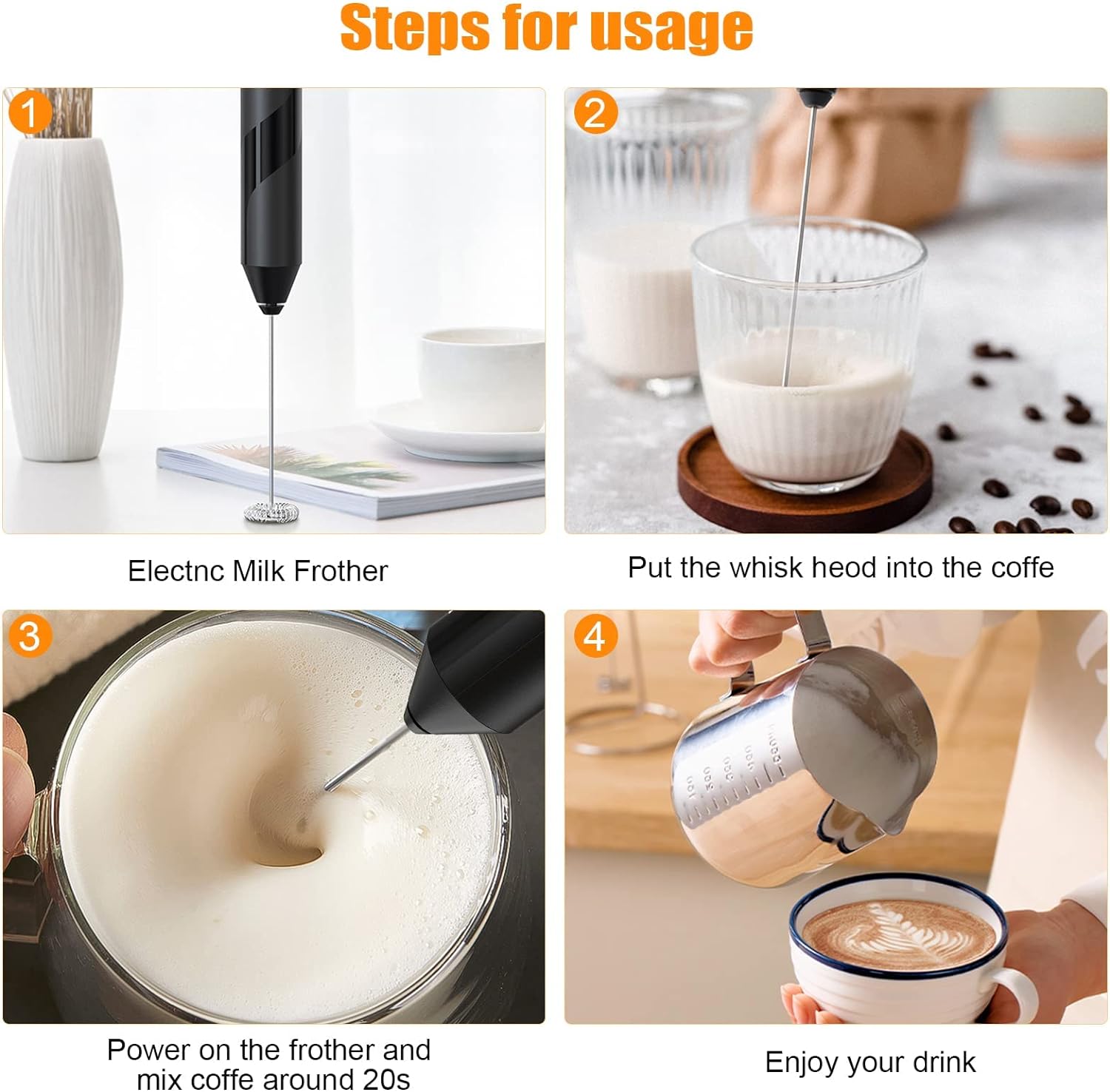 Steps for usage

1

Electnc Milk Frother

2

Put the whisk heod into the coffe

3

Power on the frother and mix coffe around 20s

4

Enjoy your drink