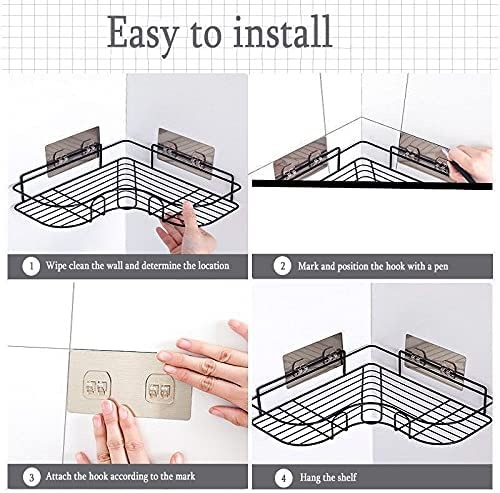 Easy to install

1 Wipe clean the wall and determine the location

2 Mark and position the hook with a pen

3 Attach the hook according to the mark

4 Hang the shelf