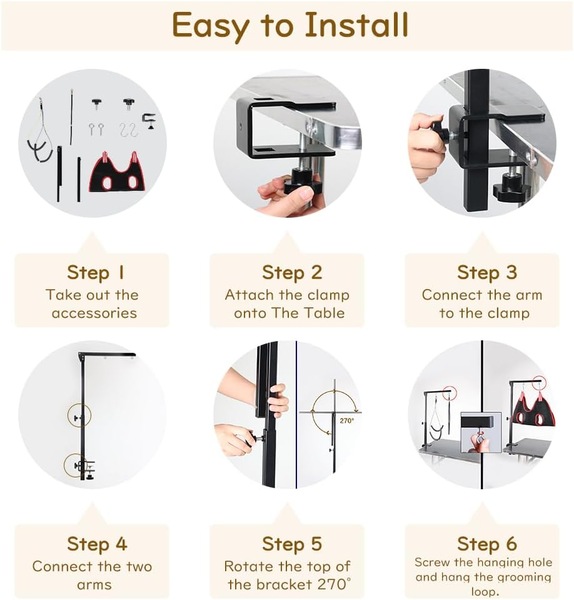 Easy to Install

Step 1
Take out the accessories

Step 2
Attach the clamp onto The Table

Step 3
Connect the arm to the clamp

270°

Step 4
Connect the two arms

Step 5
Rotate the top of the bracket 270°

Step 6
Screw the hanging hole and hang the grooming loop.