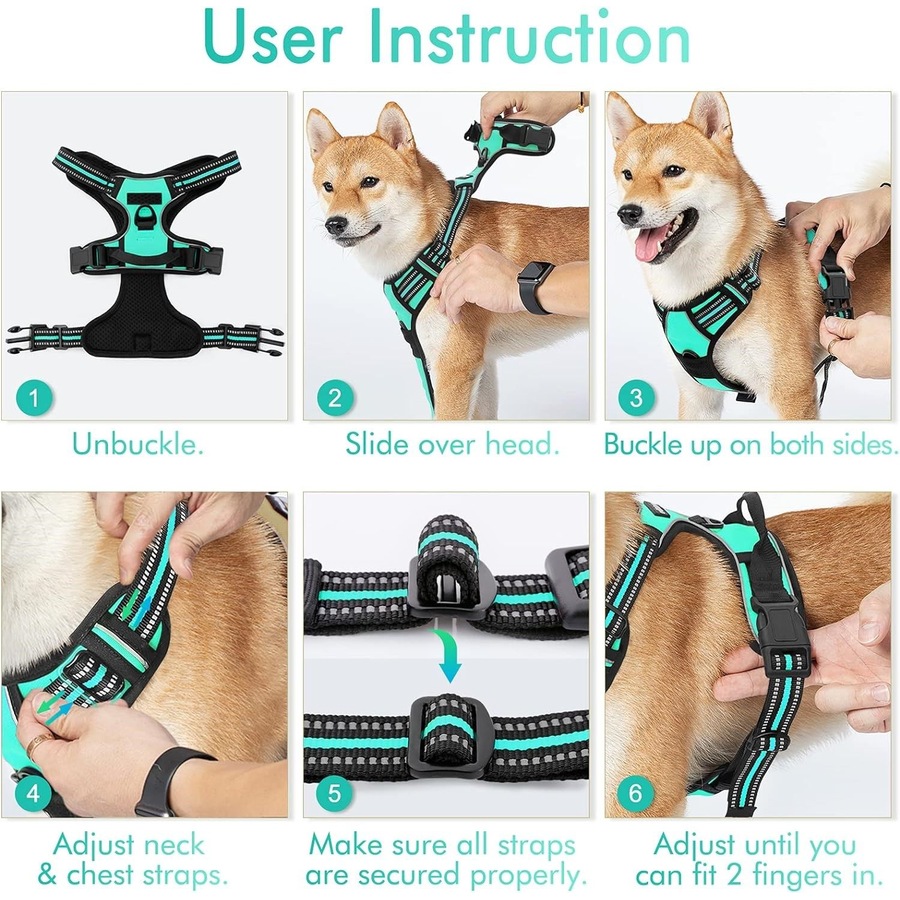 User Instruction

1
Unbuckle.

2
Slide over head.

3
Buckle up on both sides.

4
Adjust neck & chest straps.

5
Make sure all straps are secured properly.

6
Adjust until you can fit 2 fingers in.