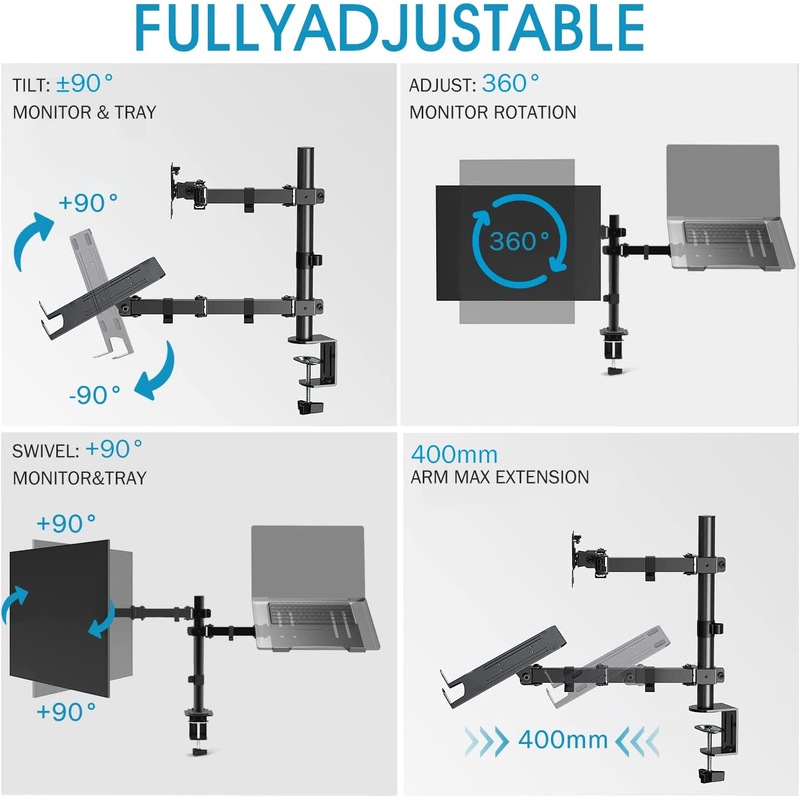 FULLYADJUSTABLE

TILT: ±90°
MONITOR & TRAY

+90°

-90°

ADJUST: 360°
MONITOR ROTATION

360°

SWIVEL: +90°
MONITOR&TRAY

+90°

+90°

400mm
ARM MAX EXTENSION

400mm