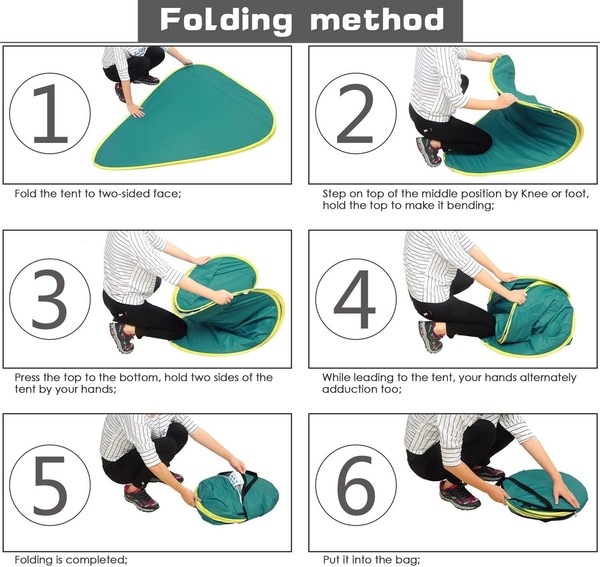 Folding method

1

Fold the tent to two-sided face;

2

Step on top of the middle position by Knee or foot, hold the top to make it bending;

3

Press the top to the bottom, hold two sides of the tent by your hands;

4

While leading to the tent, your hands alternately adduction too;

5

Folding is completed;

6

Put it into the bag;