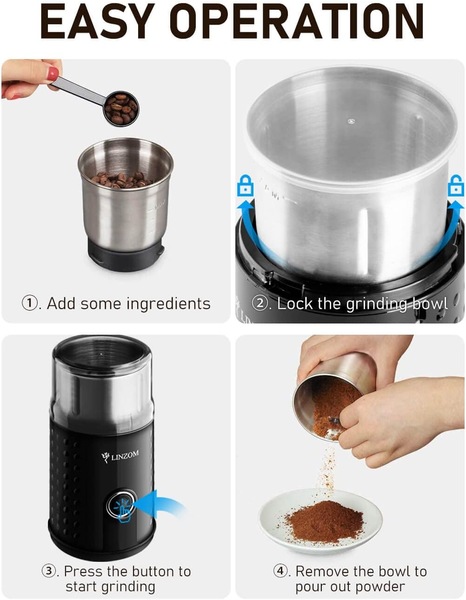 EASY OPERATION

①. Add some ingredients

②. Lock the grinding bowl

LINZOM

③. Press the button to start grinding

④. Remove the bowl to pour out powder