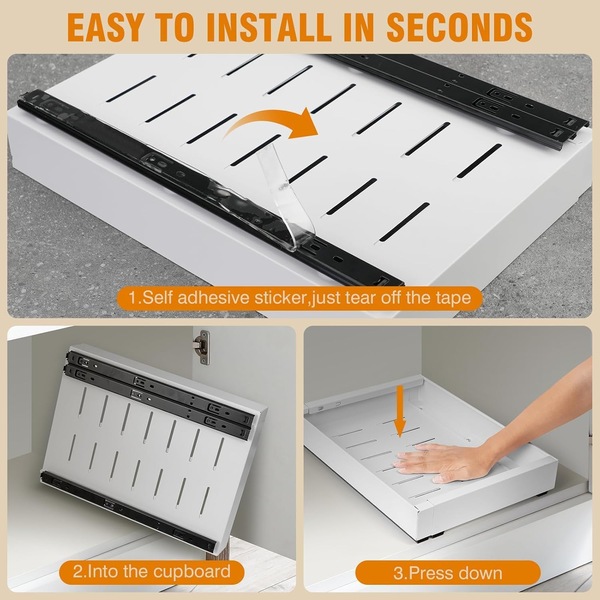 EASY TO INSTALL IN SECONDS

1.Self adhesive sticker,just tear off the tape

2.Into the cupboard

3.Press down